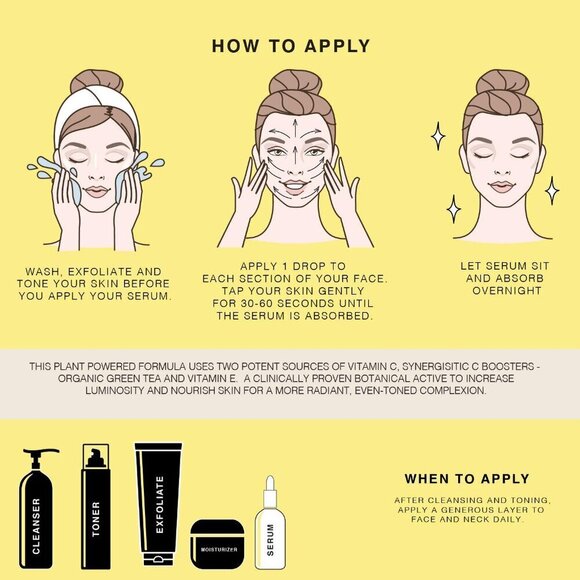 HOW TO APPLY

WASH, EXFOLIATE AND TONE YOUR SKIN BEFORE YOU APPLY YOUR SERUM.

APPLY 1 DROP TO EACH SECTION OF YOUR FACE. TAP YOUR SKIN GENTLY FOR 30-60 SECONDS UNTIL THE SERUM IS ABSORBED.

LET SERUM SIT AND ABSORB OVERNIGHT

THIS PLANT POWERED FORMULA USES TWO POTENT SOURCES OF VITAMIN C, SYNERGISITIC C BOOSTERS - ORGANIC GREEN TEA AND VITAMIN E. A CLINICALLY PROVEN BOTANICAL ACTIVE TO INCREASE LUMINOSITY AND NOURISH SKIN FOR A MORE RADIANT, EVEN-TONED COMPLEXION.

CLEANSER

TONER

EXFOLIATE

MOISTURIZER

SERUM

WHEN TO APPLY

AFTER CLEANSING AND TONING, APPLY A GENEROUS LAYER TO FACE AND NECK DAILY.